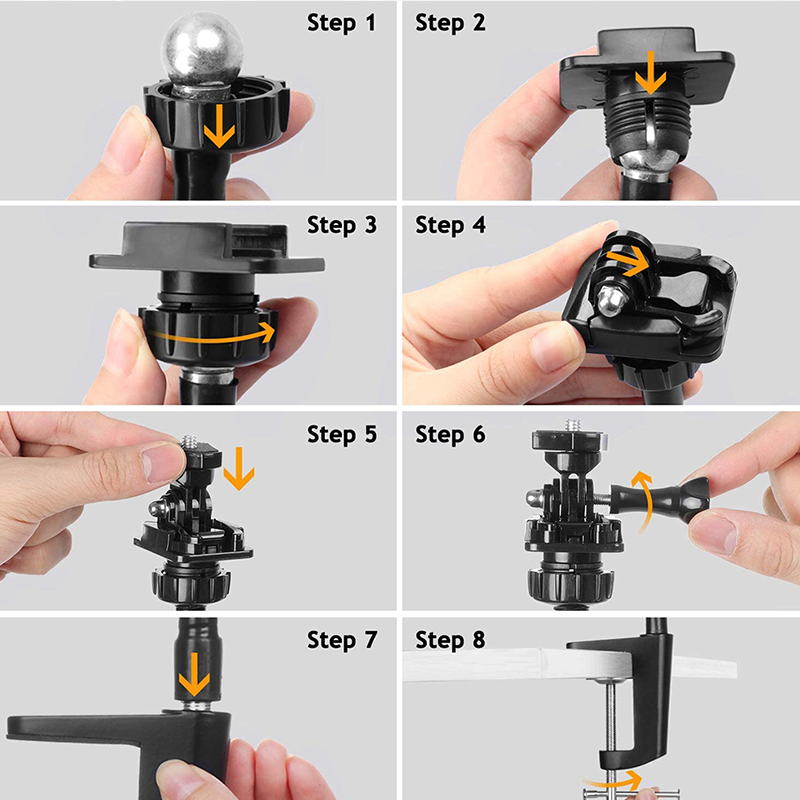 Step 1

Step 2

Step 3

Step 4

Step 5

Step 6

Step 7

Step 8